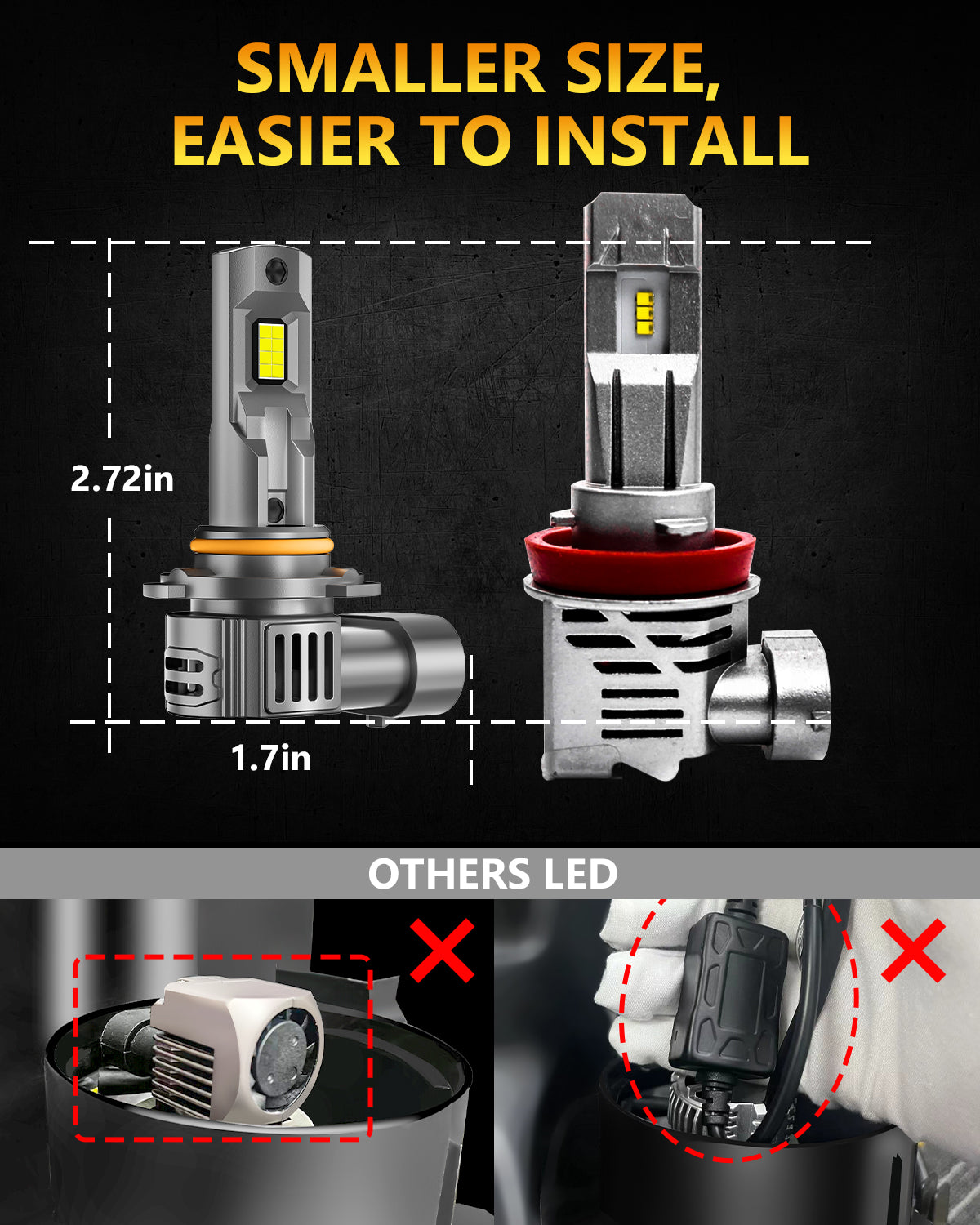 SMALLER SIZE,
EASIER TO INSTALL

2.72in

1.7in

OTHERS LED